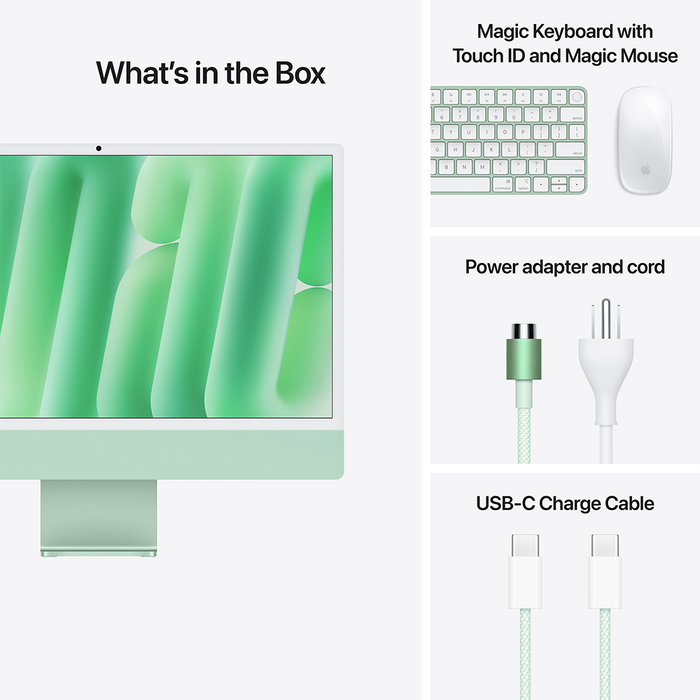 What's in the Box

Magic Keyboard with Touch ID and Magic Mouse

Power adapter and cord

USB-C Charge Cable